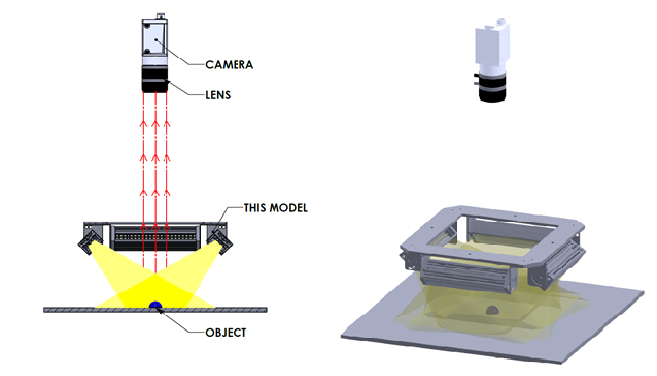 CAMERA
LENS
THIS MODEL
OBJECT