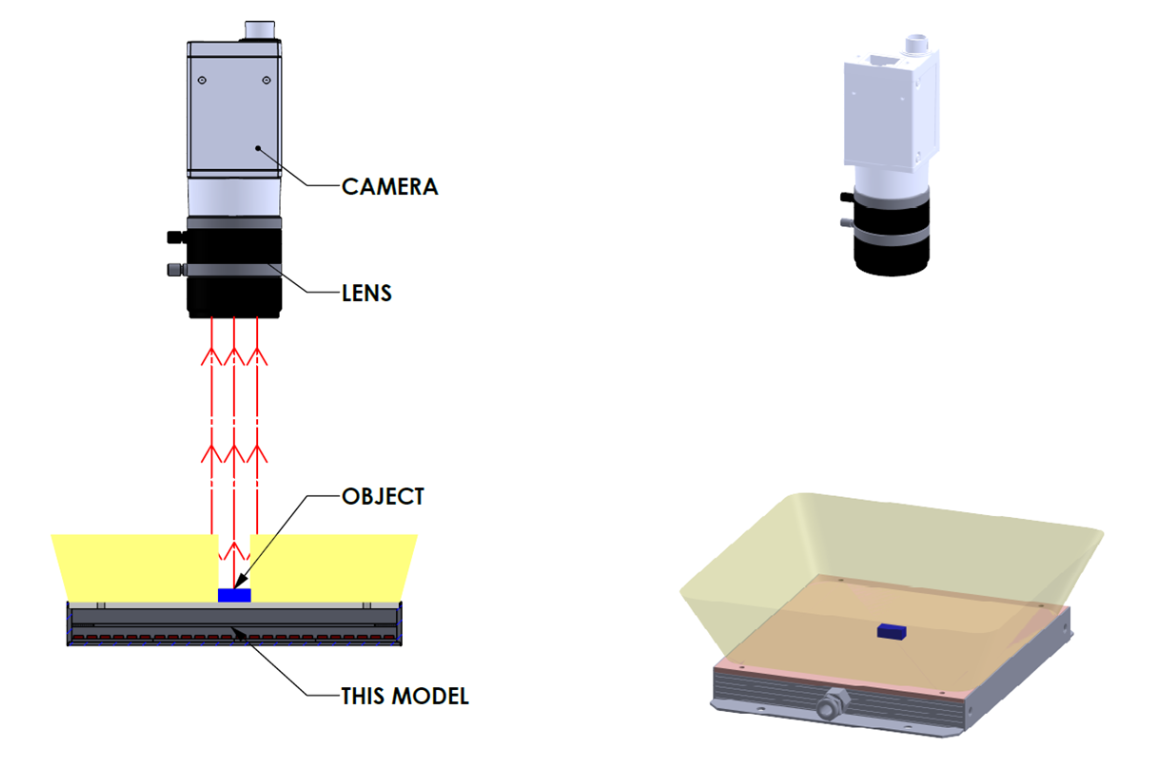 CAMERA

LENS

OBJECT

THIS MODEL